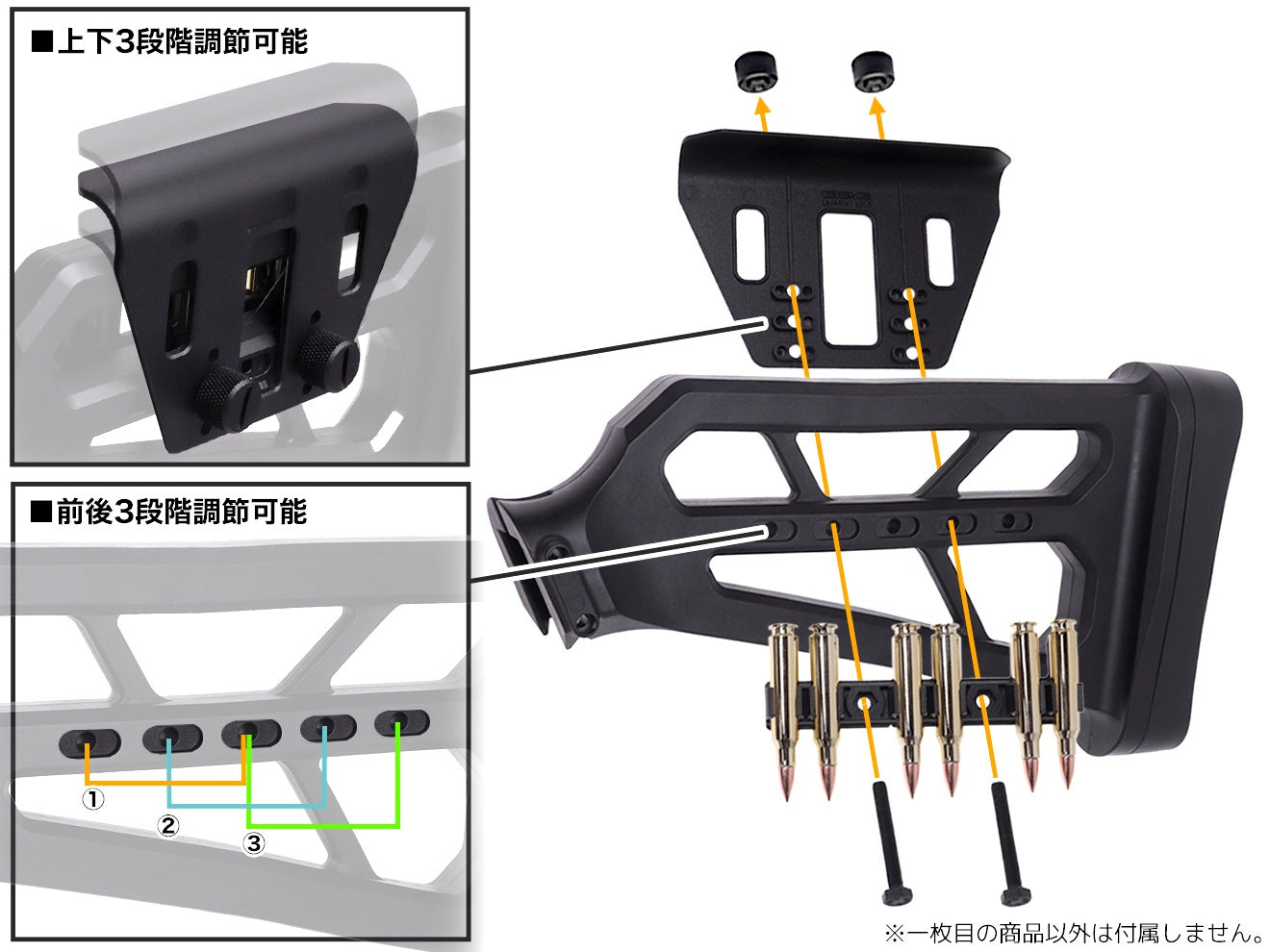 ■上下3段階調節可能

■前後3段階調節可能

①
②
③

※一枚目の商品以外は付属しません。