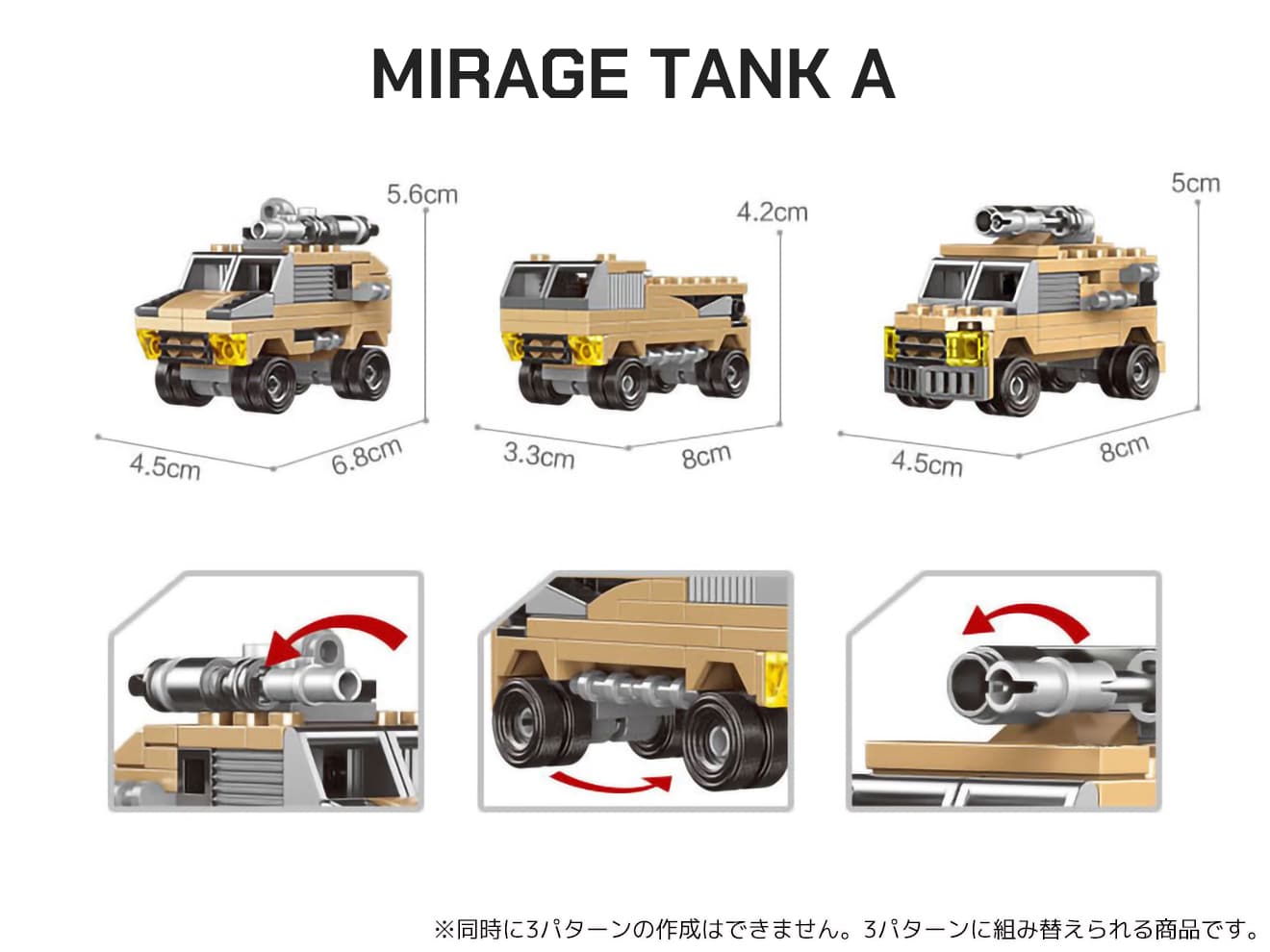 MIRAGE TANK A

5.6cm

4.5cm

6.8cm

4.2cm

3.3cm

8cm

5cm

4.5cm

8cm

※同時に3パターンの作成はできません。3パターンに組み替えられる商品です。