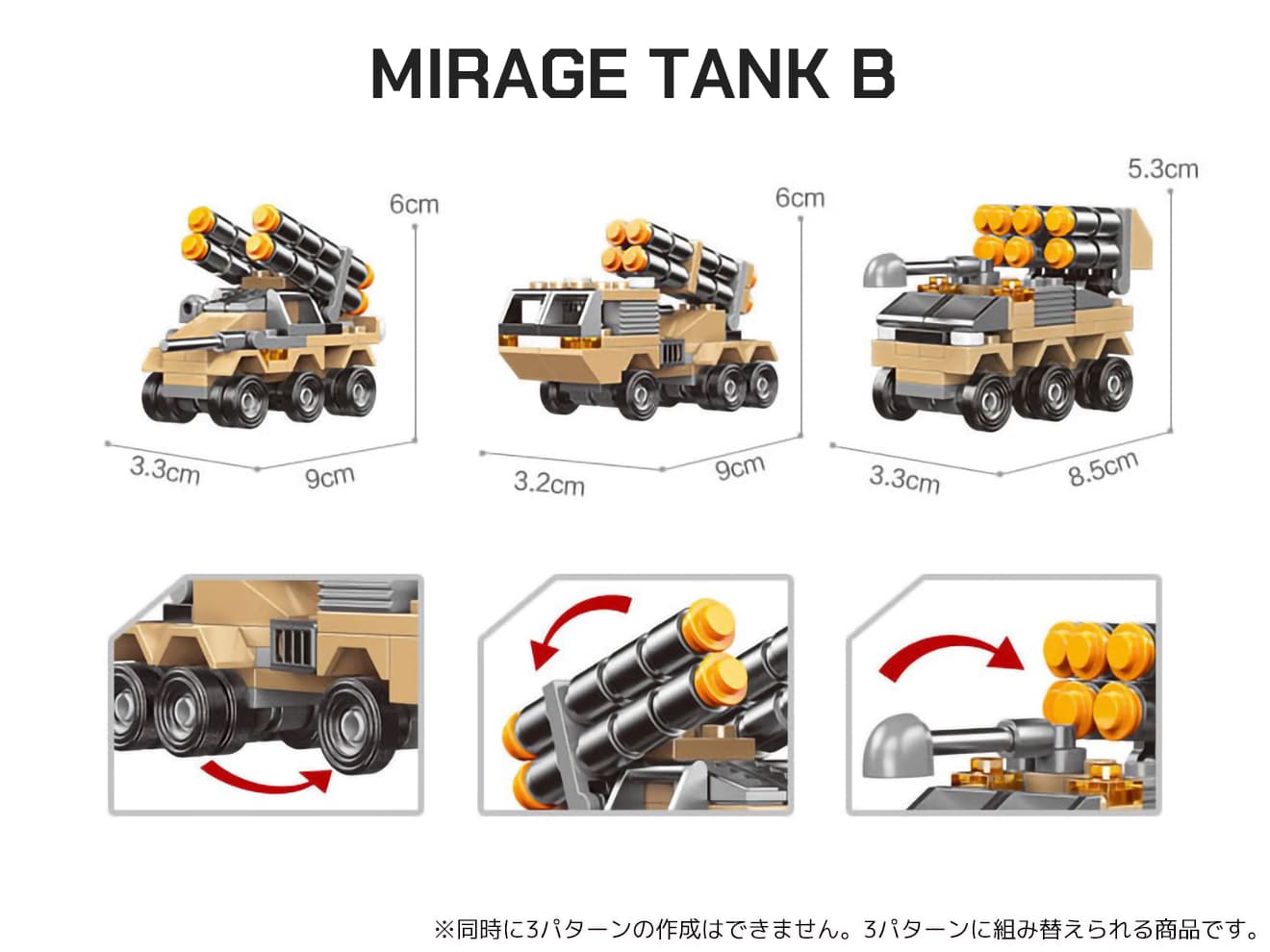 MIRAGE TANK B

6cm
3.3cm
9cm

6cm
3.2cm
9cm

5.3cm
3.3cm
8.5cm

※同時に3パターンの作成はできません。3パターンに組み替えられる商品です。