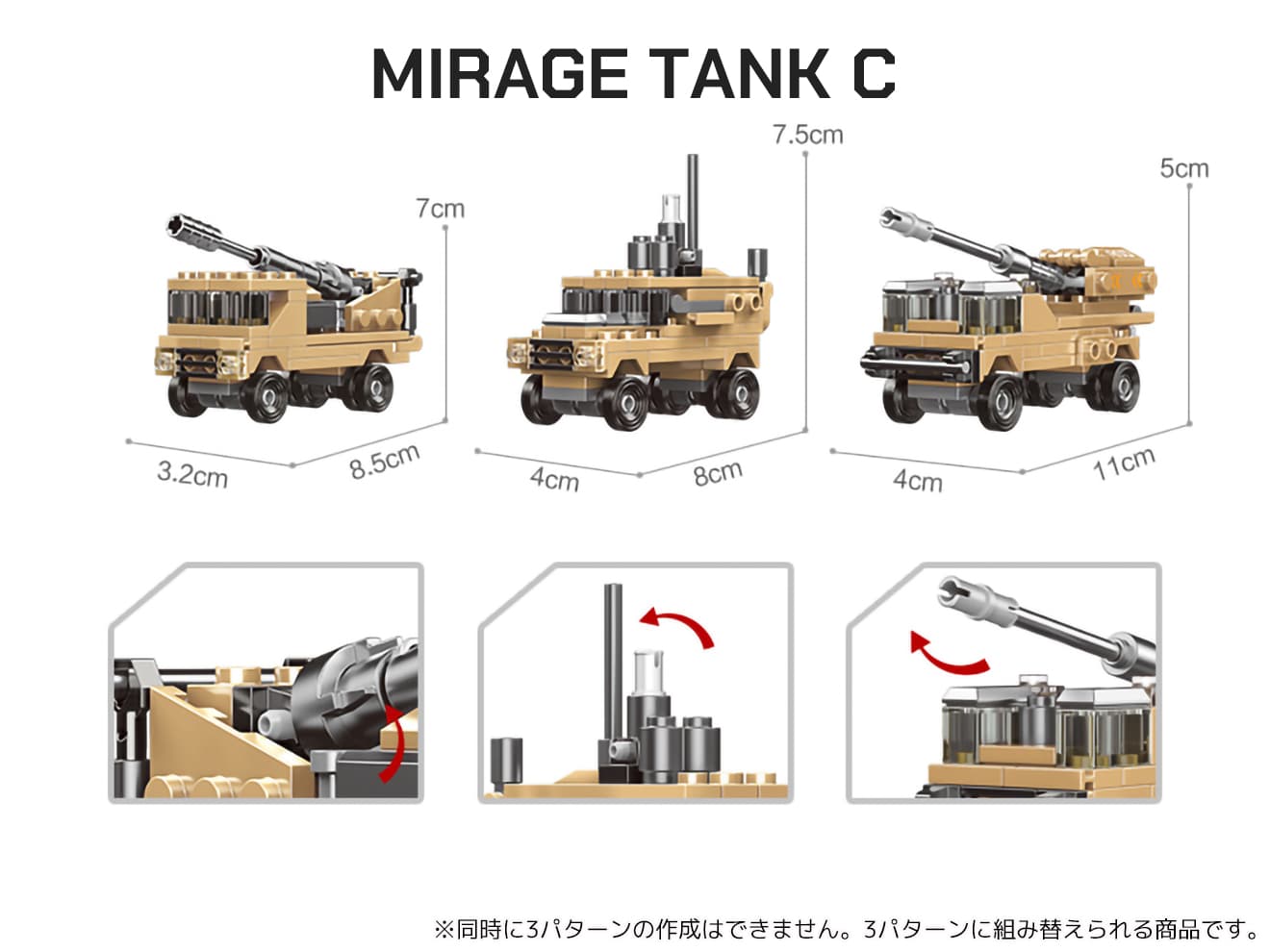 MIRAGE TANK C

7cm

3.2cm

8.5cm

7.5cm

4cm

8cm

5cm

4cm

11cm

※同時に3パターンの作成はできません。3パターンに組み替えられる商品です。