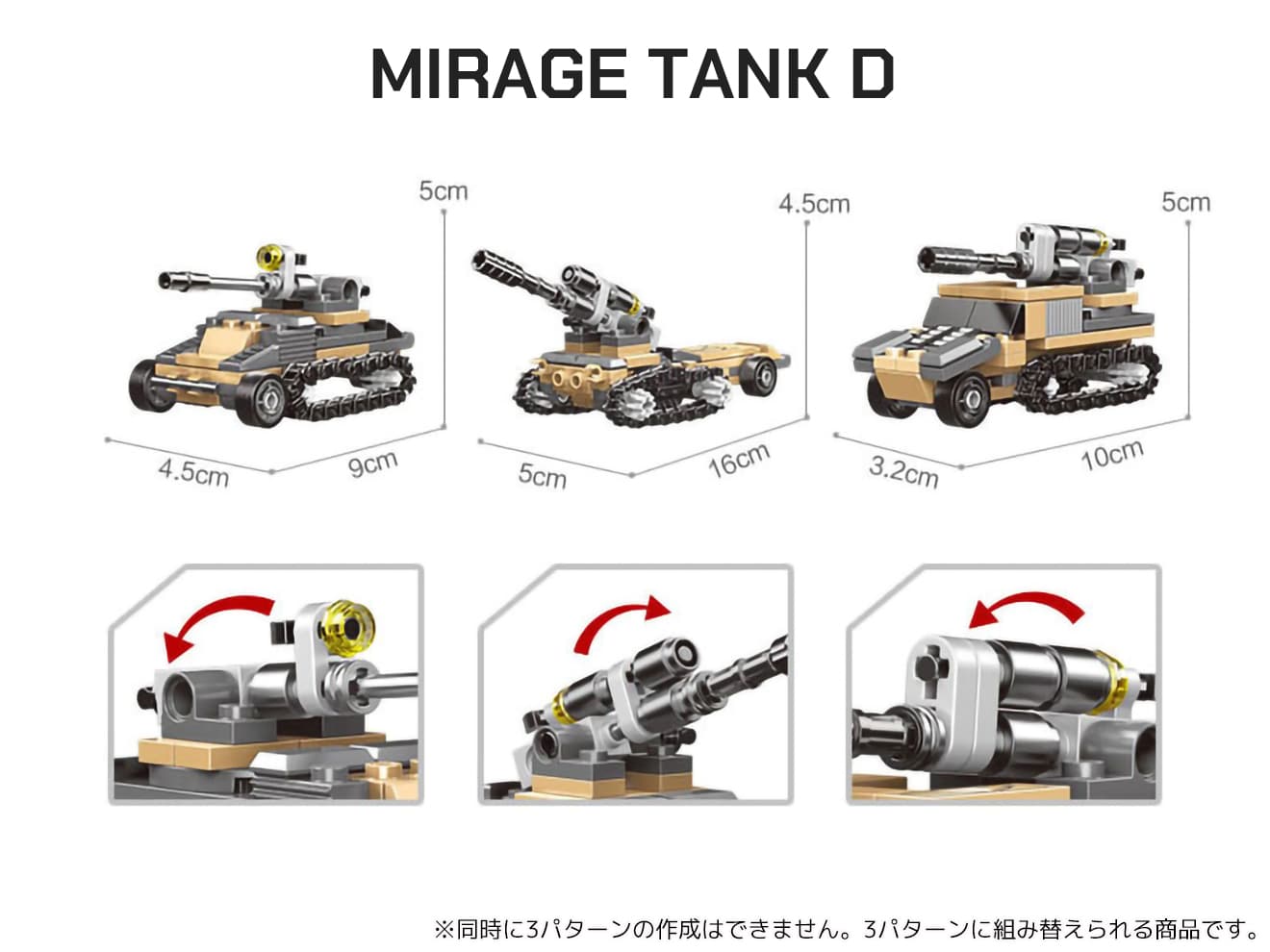 MIRAGE TANK D

5cm
4.5cm
9cm

4.5cm
5cm
16cm

5cm
3.2cm
10cm

※同時に3パターンの作成はできません。3パターンに組み替えられる商品です。