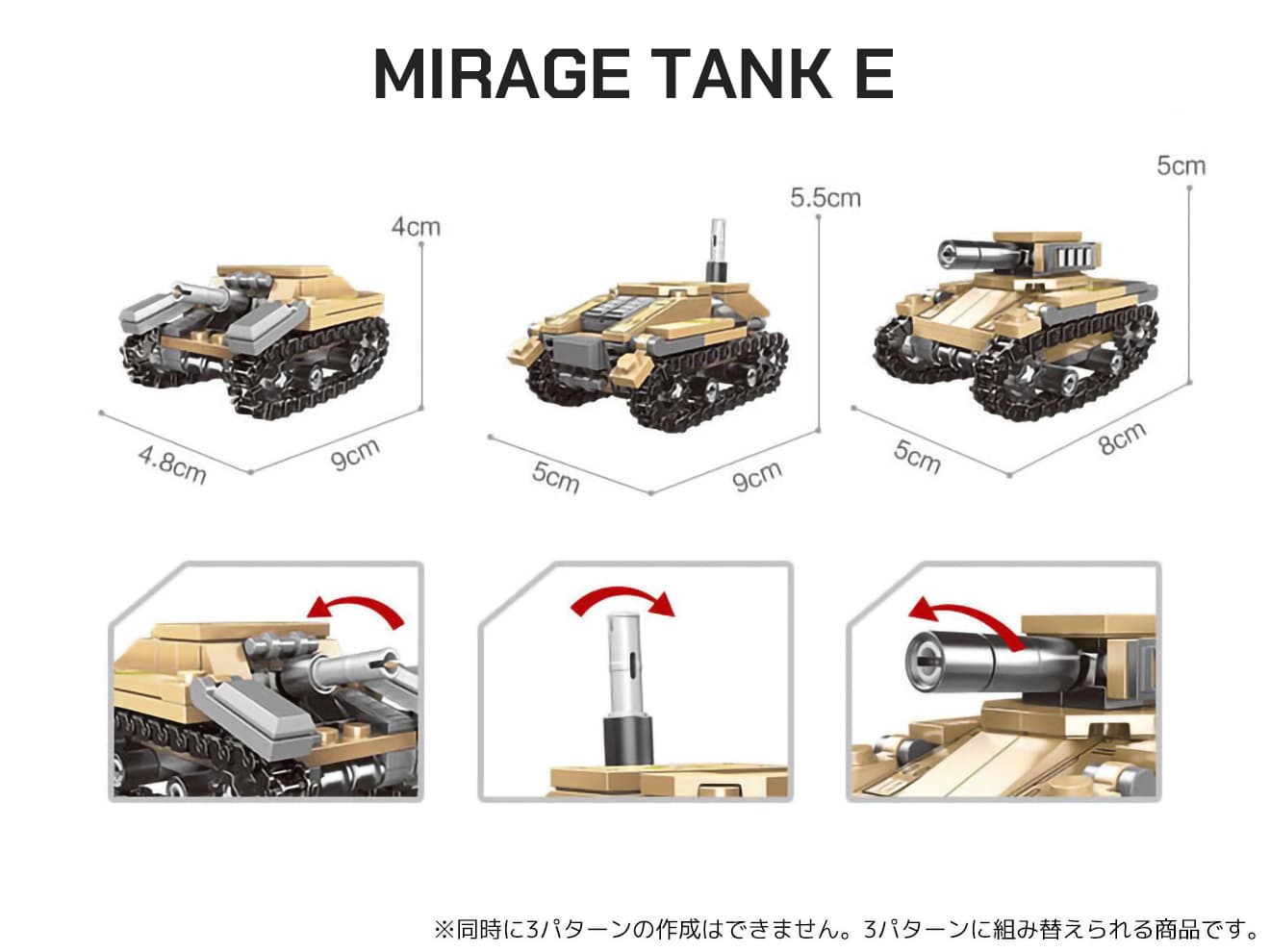 MIRAGE TANK E

4cm

4.8cm

9cm

5.5cm

5cm

9cm

5cm

5cm

8cm

※同時に3パターンの作成はできません。3パターンに組み替えられる商品です。