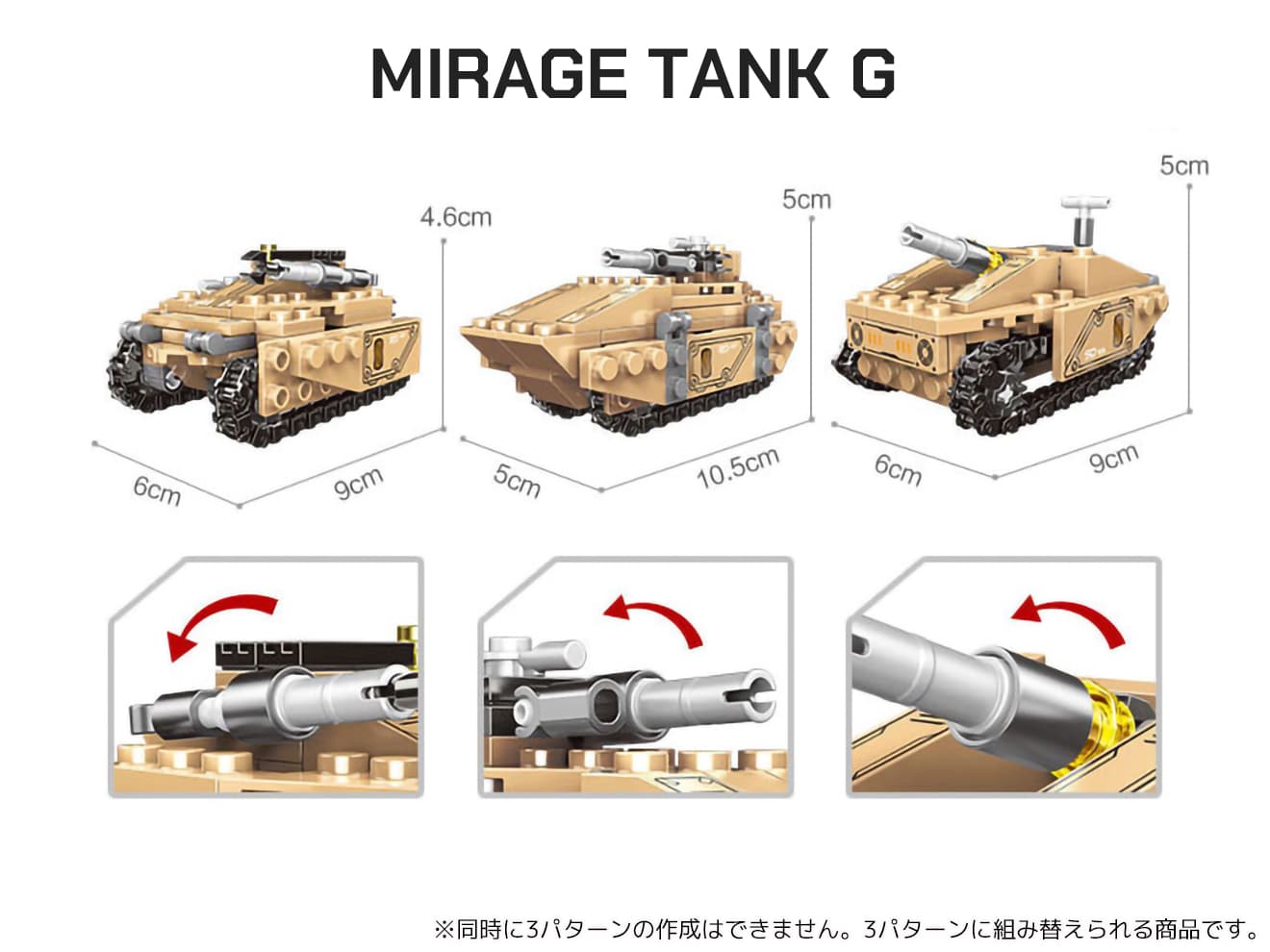 MIRAGE TANK G

4.6cm

6cm

9cm

5cm

5cm

10.5cm

5cm

6cm

9cm

※同時に3パターンの作成はできません。3パターンに組み替えられる商品です。