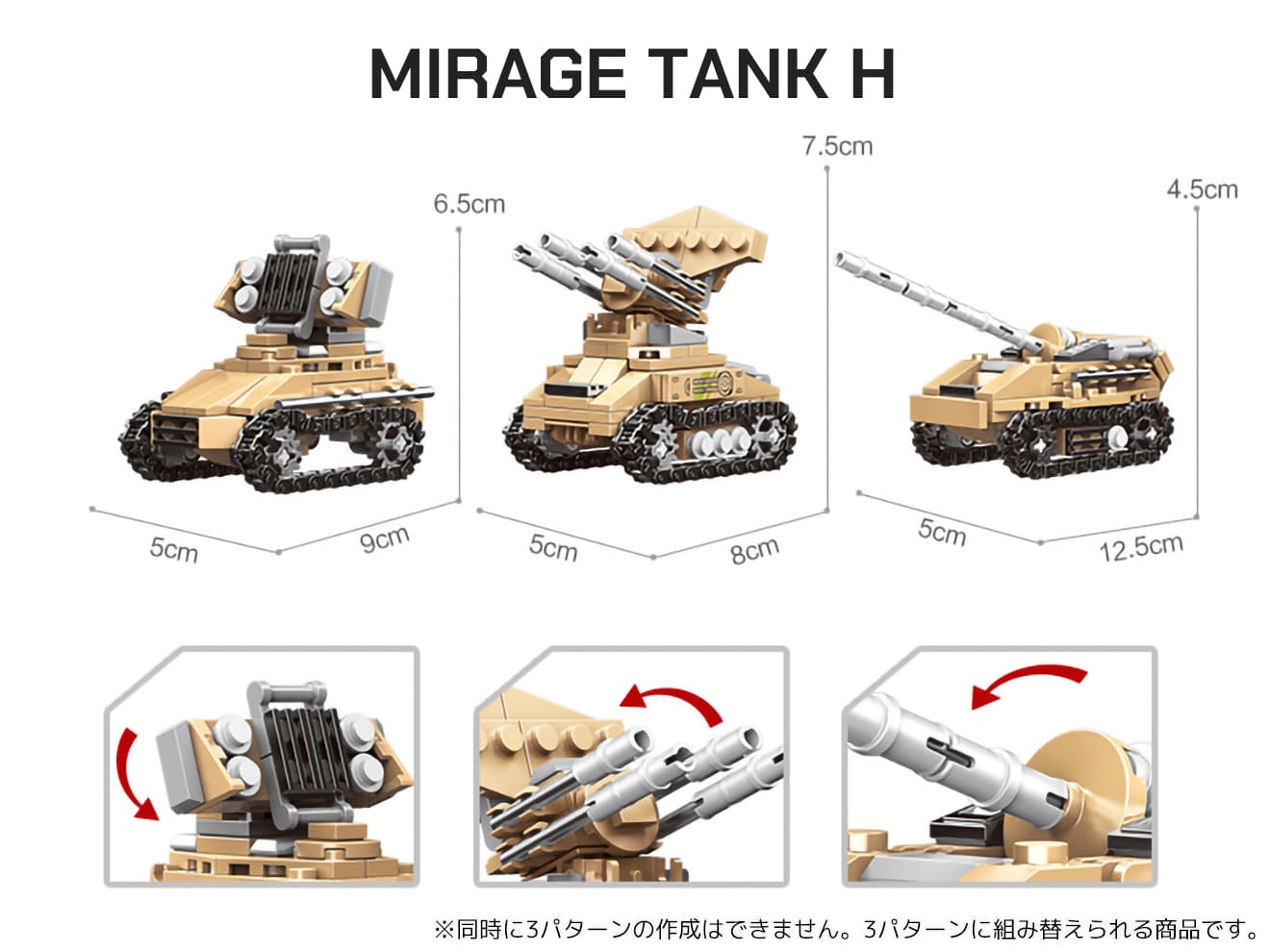 MIRAGE TANK H

6.5cm

5cm

9cm

7.5cm

5cm

8cm

4.5cm

5cm

12.5cm

※同時に3パターンの作成はできません。3パターンに組み替えられる商品です。