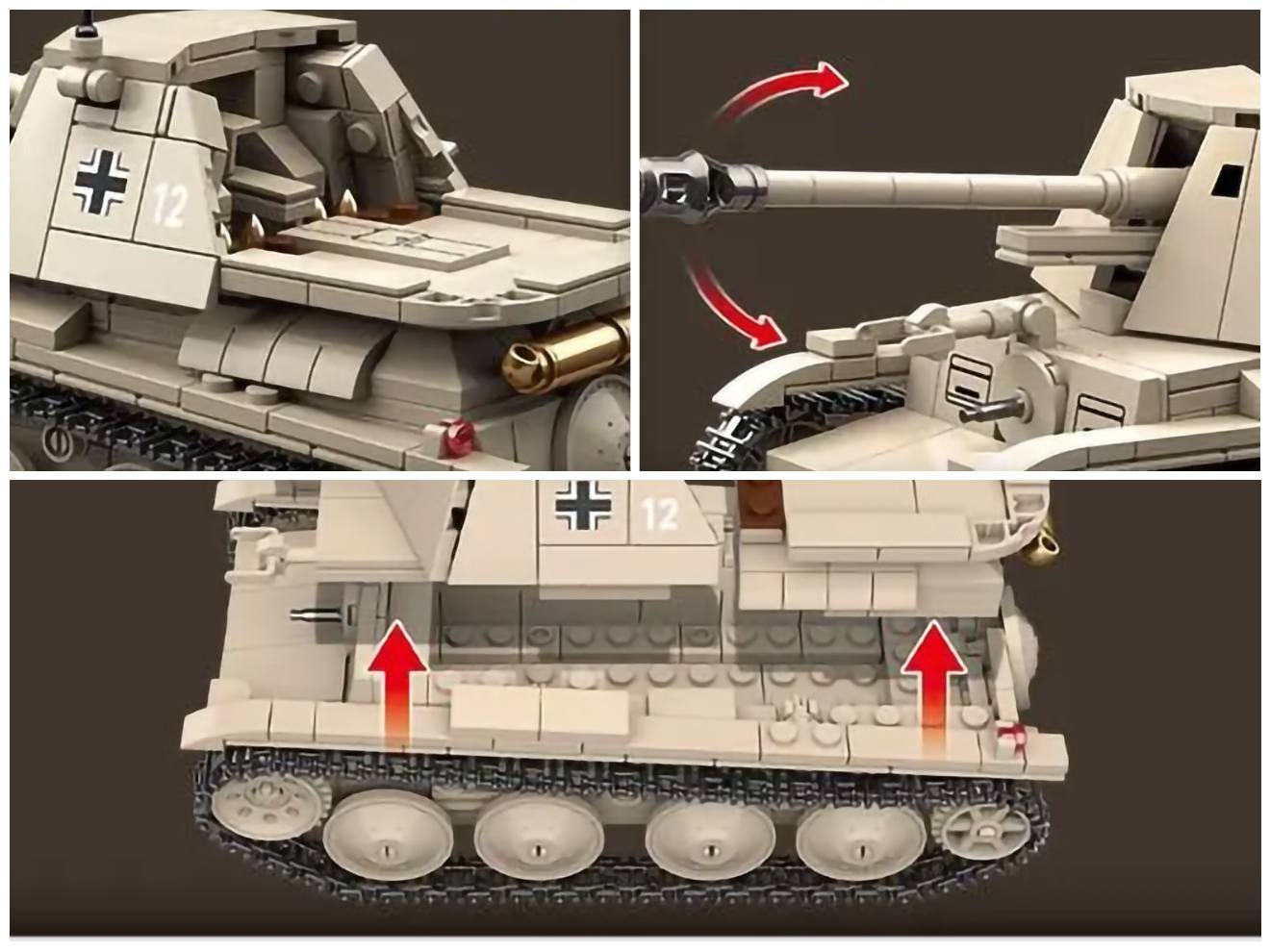 12

12