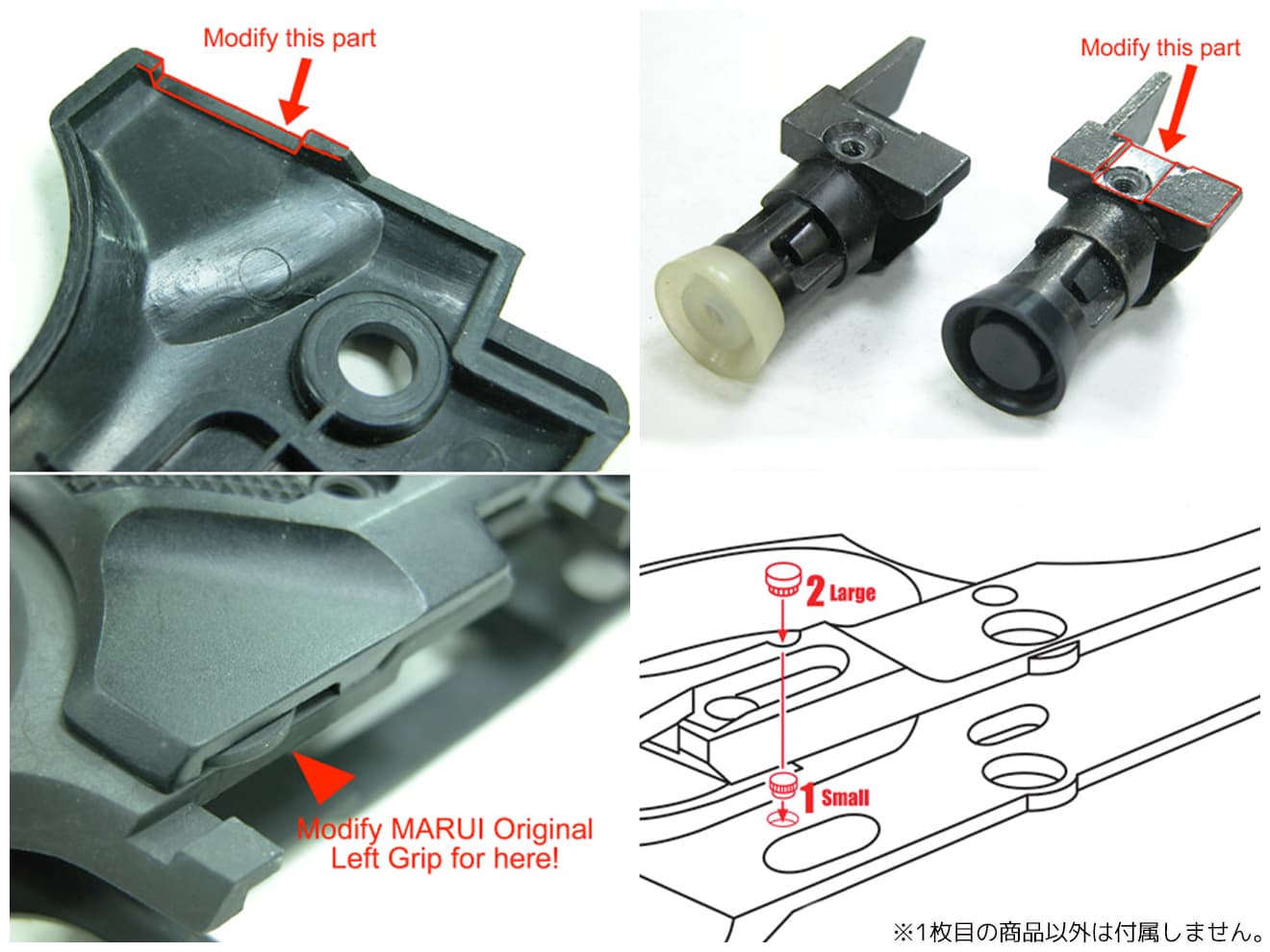 Modify this part

Modify this part

Modify MARUI Original Left Grip for here!

2 Large

1 Small

※1枚目の商品以外は付属しません。