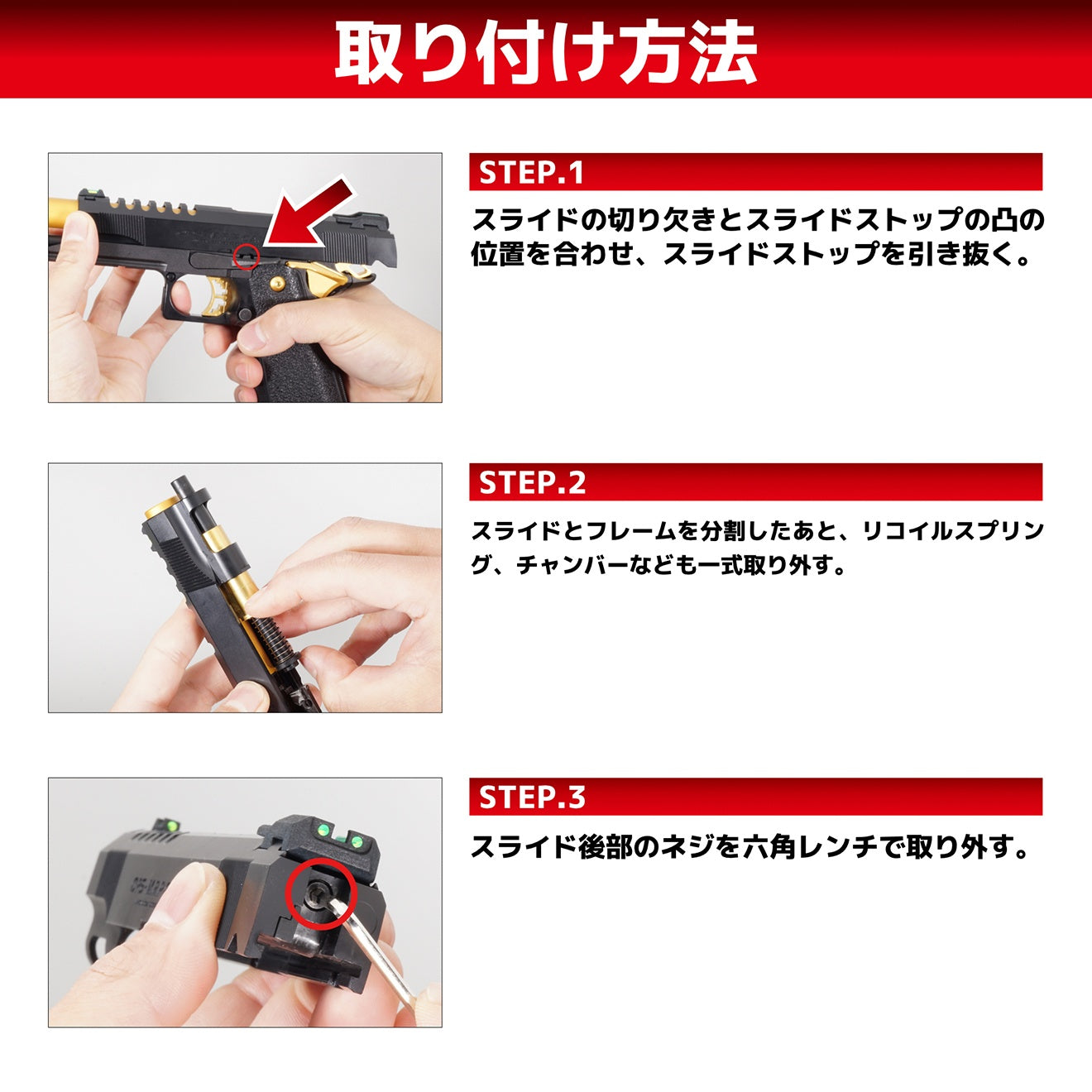 取り付け方法

STEP.1

スライドの切り欠きとスライドストップの凸の位置を合わせ、スライドストップを引き抜く。

STEP.2

スライドとフレームを分割したあと、リコイルスプリング、チャンバーなども一式取り外す。

STEP.3

スライド後部のネジを六角レンチで取り外す。