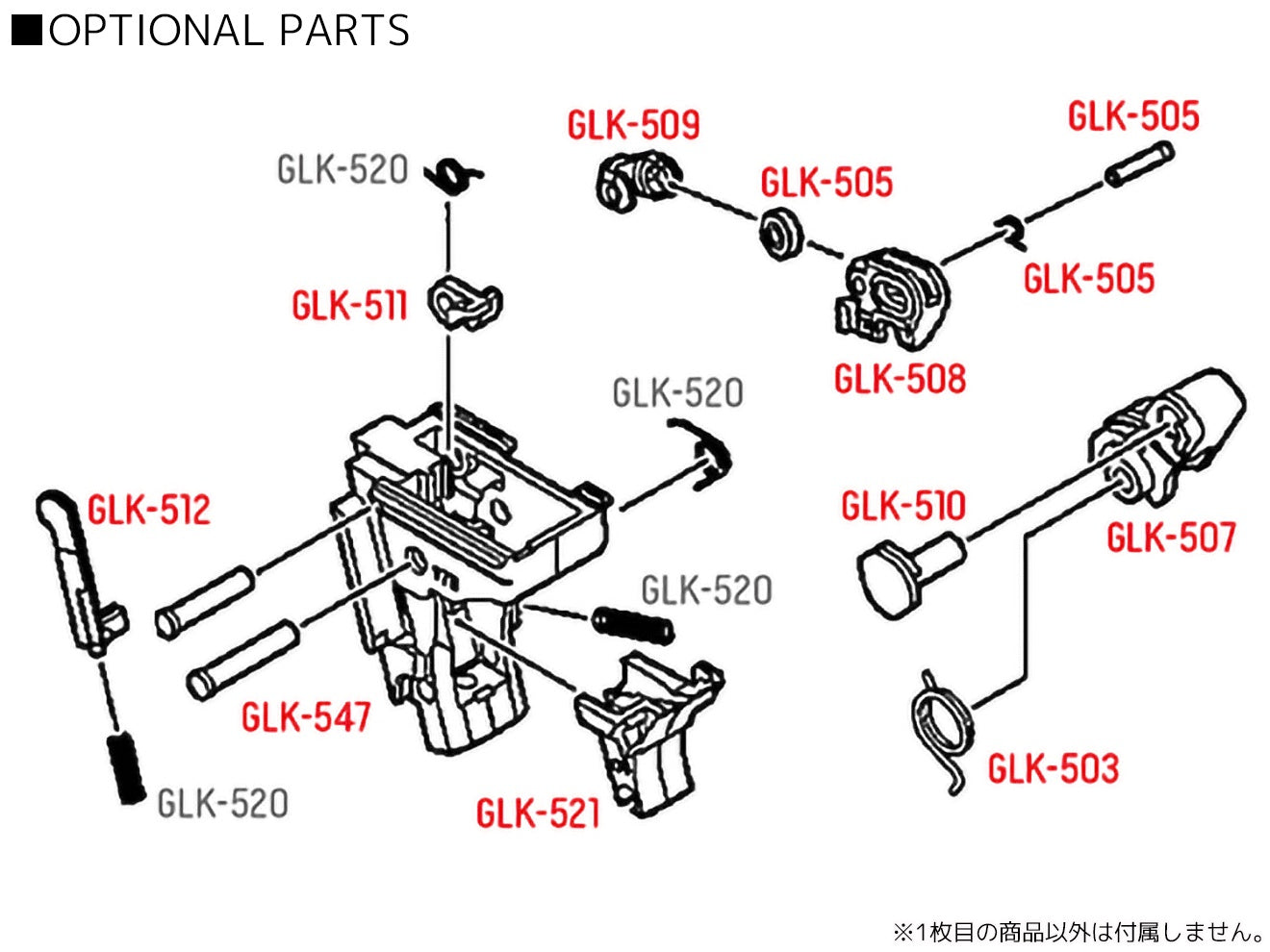 ■OPTIONAL PARTS

GLK-509

GLK-505

GLK-520

GLK-505

GLK-505

GLK-511

GLK-508

GLK-520

GLK-512

GLK-510

GLK-507

GLK-520

GLK-547

GLK-503

GLK-520

GLK-521

※1枚目の商品以外は付属しません。