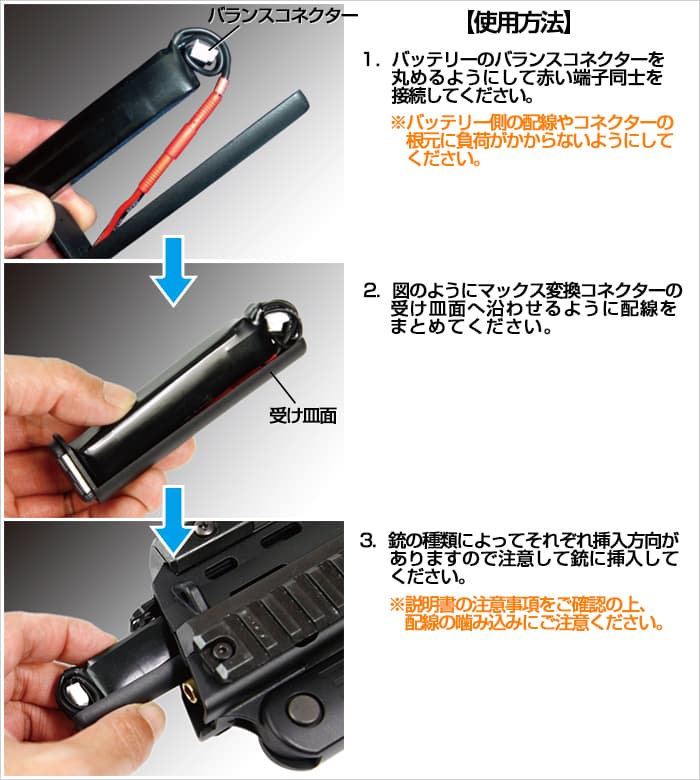 バランスコネクター

【使用方法】

1. バッテリーのバランスコネクターを丸めるようにして赤い端子同士を接続してください。

※バッテリー側の配線やコネクターの根元に負荷がかからないようにしてください。

2. 図のようにマックス変換コネクターの受け皿面へ沿わせるように配線をまとめてください。

受け皿面

3. 銃の種類によってそれぞれ挿入方向がありますので注意して銃に挿入してください。

※説明書の注意事項をご確認の上、配線の噛み込みにご注意ください。