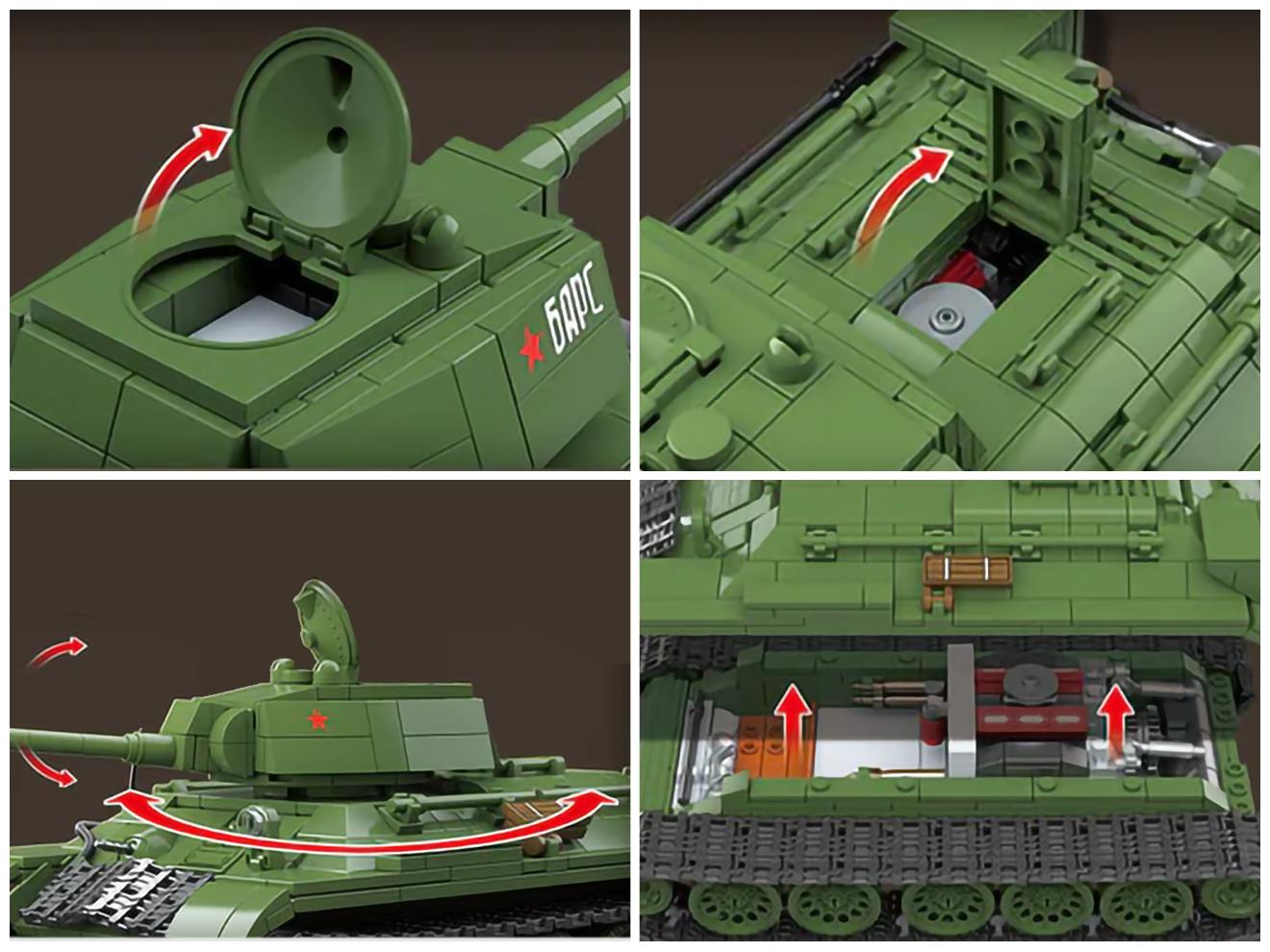 БАРС