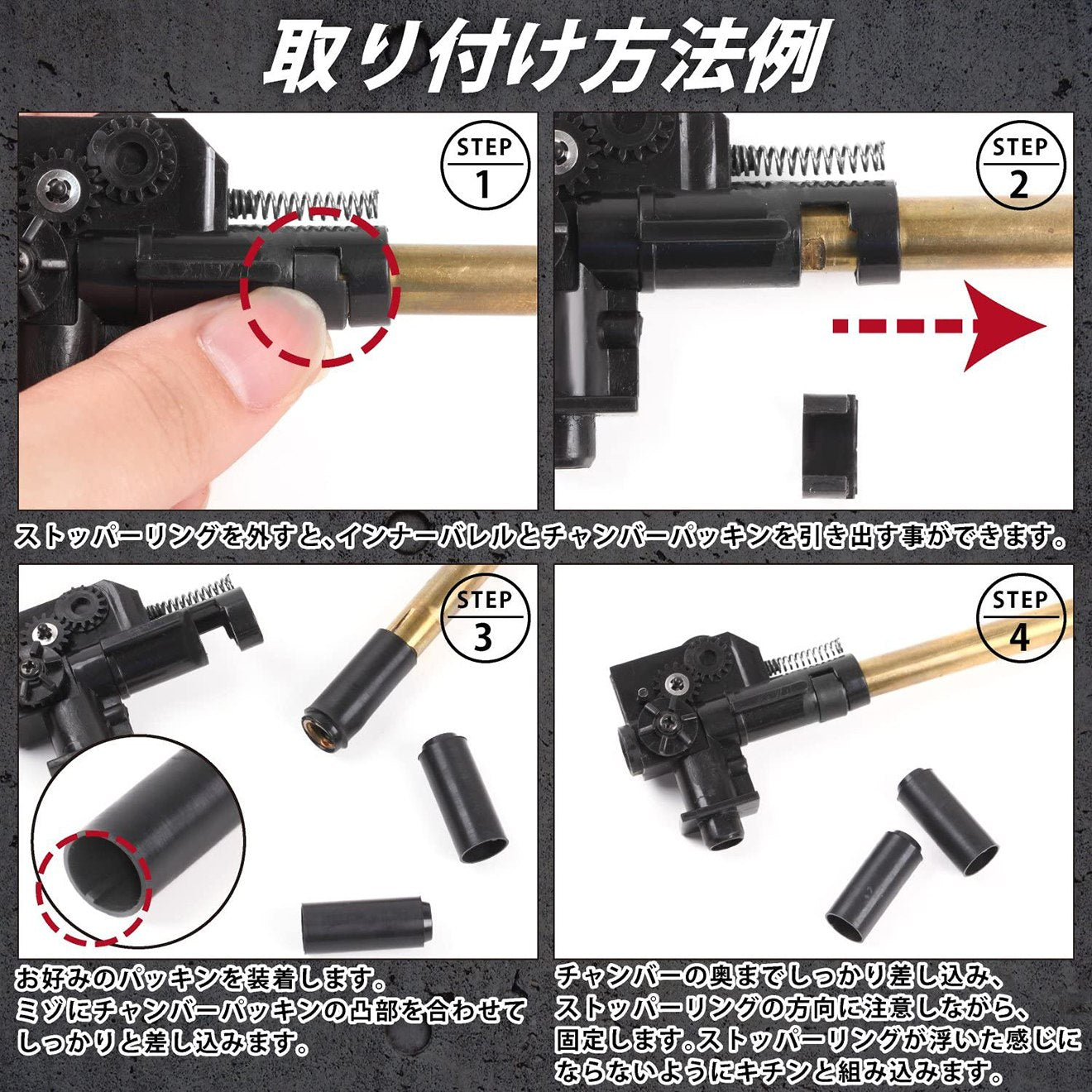 取り付け方法例

STEP 1

STEP 2

ストッパーリングを外すと、インナーバレルとチャンバーパッキンを引き出す事ができます。

STEP 3

STEP 4

お好みのパッキンを装着します。
ミゾにチャンバーパッキンの凸部を合わせてしっかりと差し込みます。

チャンバーの奥までしっかり差し込み、ストッパーリングの方向に注意しながら、固定します。ストッパーリングが浮いた感じにならないようにキチンと組み込みます。