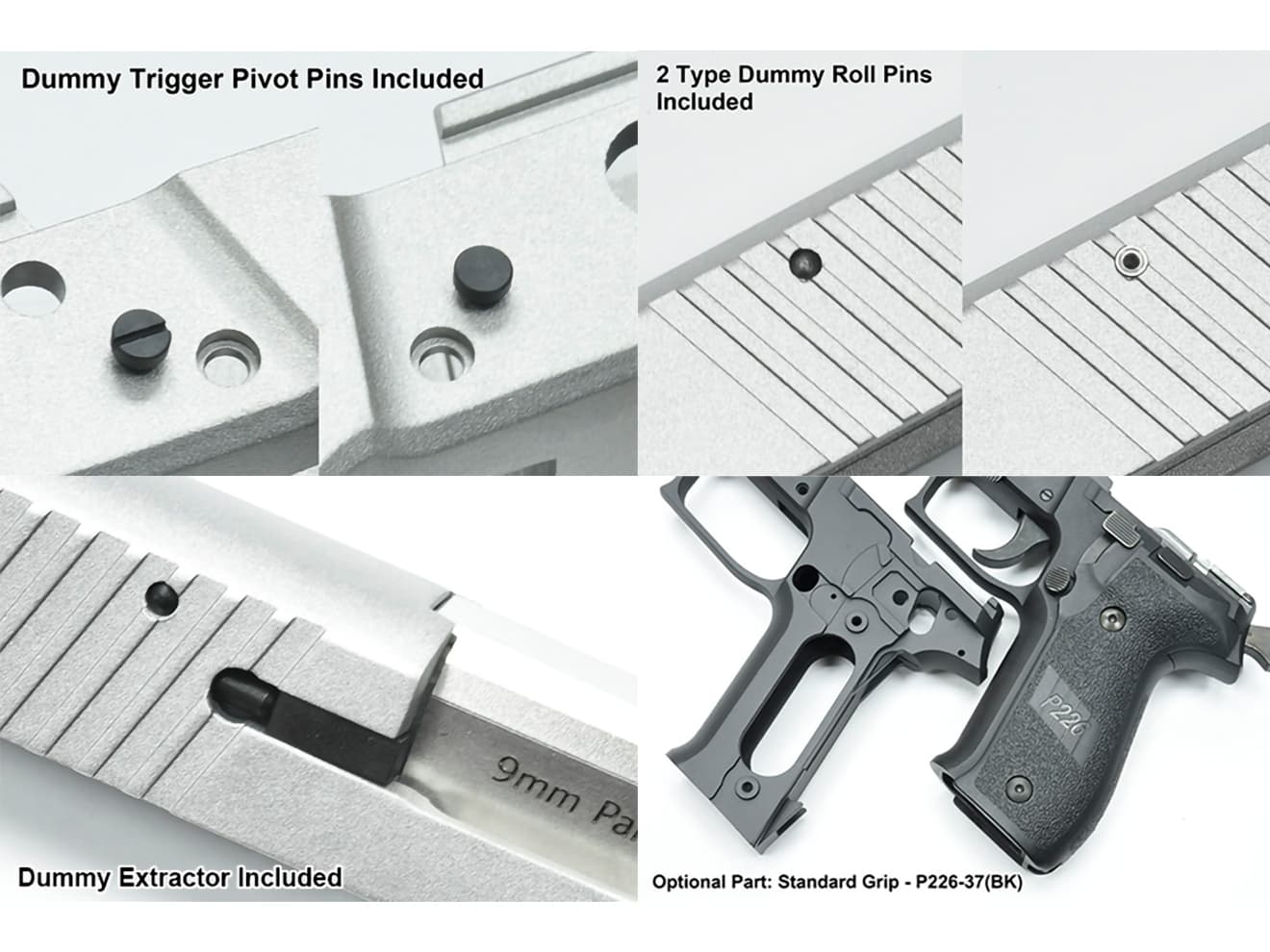 Dummy Trigger Pivot Pins Included

2 Type Dummy Roll Pins Included

9mm Pa

Dummy Extractor Included

P226

Optional Part: Standard Grip - P226-37(BK)