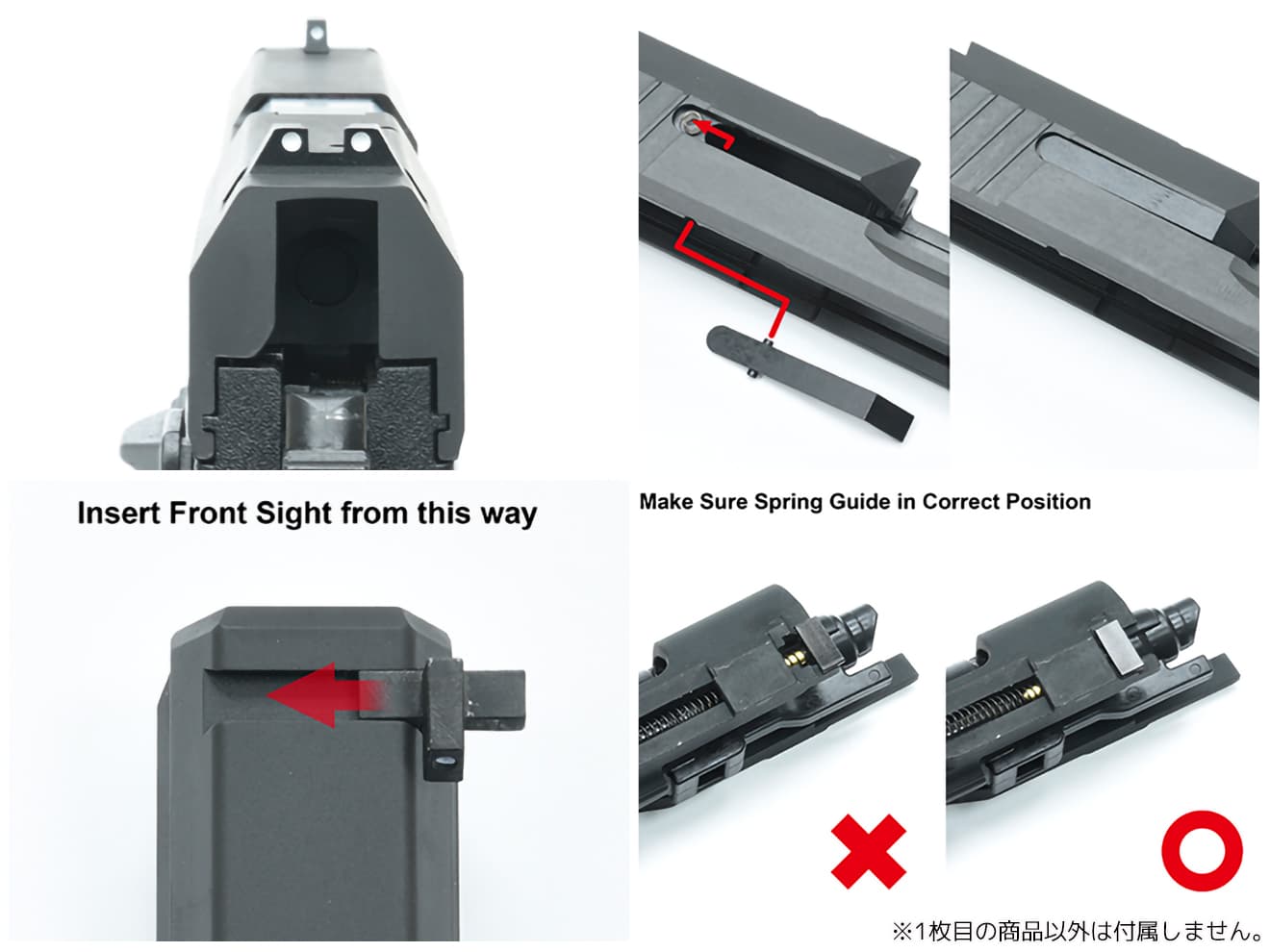 Insert Front Sight from this way

Make Sure Spring Guide in Correct Position

※1枚目の商品以外は付属しません。